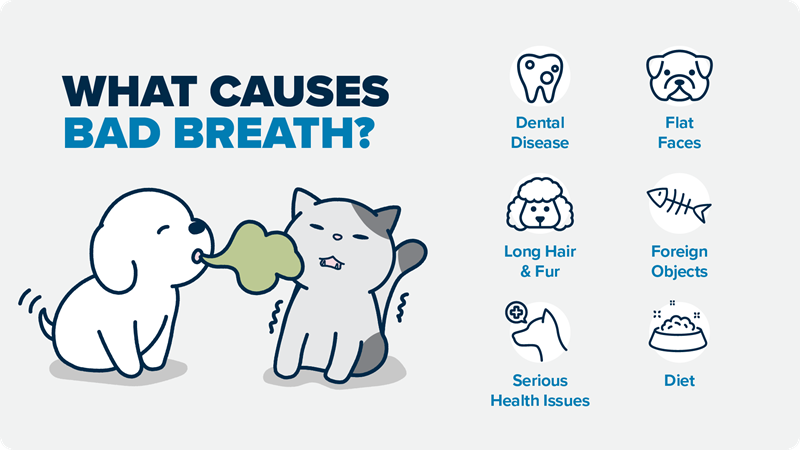 WHAT CAUSES BAD BREATH?

Dental Disease

Flat Faces

Long Hair & Fur

Foreign Objects

Serious Health Issues

Diet